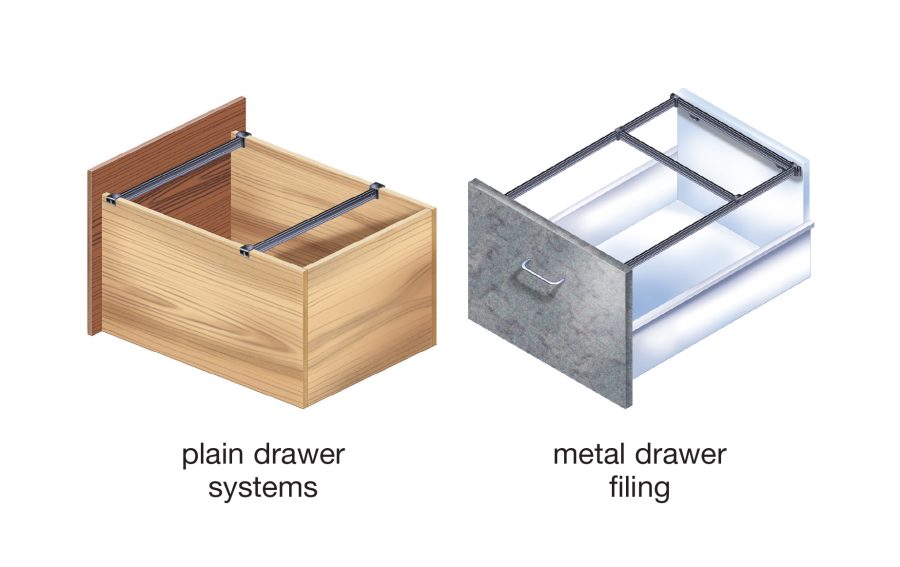 plain drawer systems

metal drawer filing